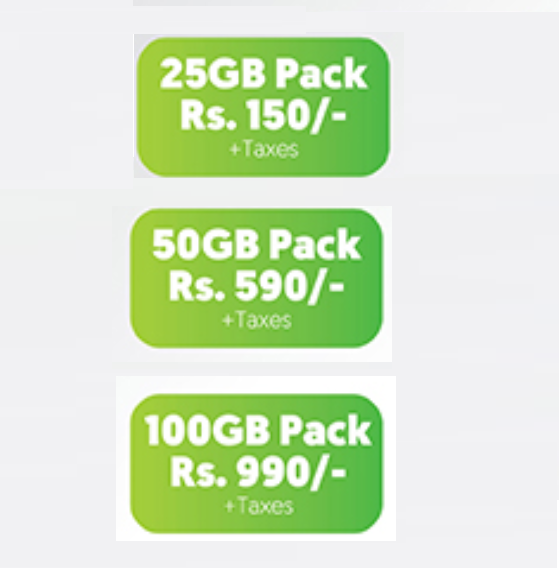 25GB Pack
Rs. 150/-
+Taxes

50GB Pack
Rs. 590/-
+Taxes

100GB Pack
Rs. 990/-
+Taxes